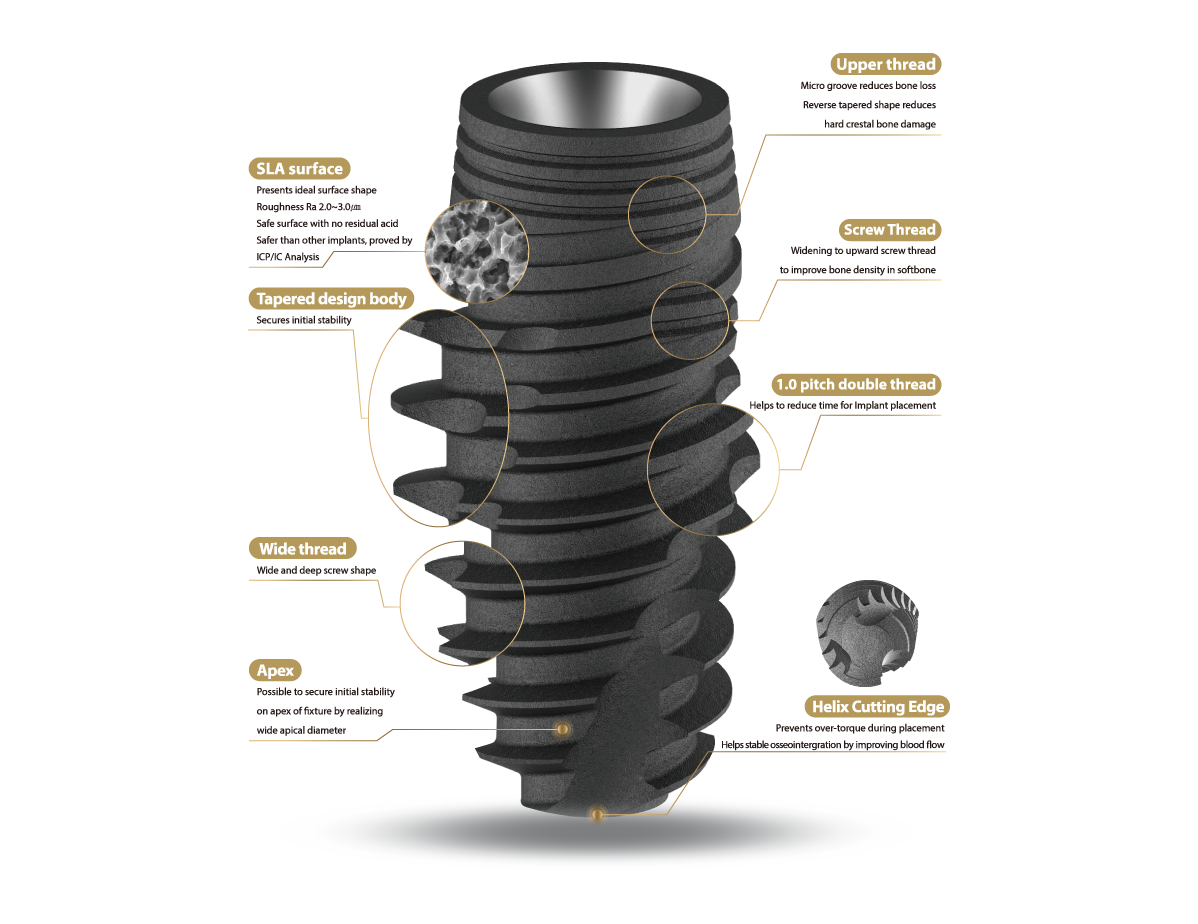 SLA surface
Presents ideal surface shape
Roughness Ra 2.0~3.0㎛
Safe surface with no residual acid
Safer than other implants, proved by ICP/IC Analysis

Tapered design body
Secures initial stability

Wide thread
Wide and deep screw shape

Apex
Possible to secure initial stability on apex of fixture by realizing wide apical diameter

Upper thread
Micro groove reduces bone loss
Reverse tapered shape reduces hard crestal bone damage

Screw Thread
Widening to upward screw thread to improve bone density in softbone

1.0 pitch double thread
Helps to reduce time for Implant placement

Helix Cutting Edge
Prevents over-torque during placement
Helps stable osseointergration by improving blood flow